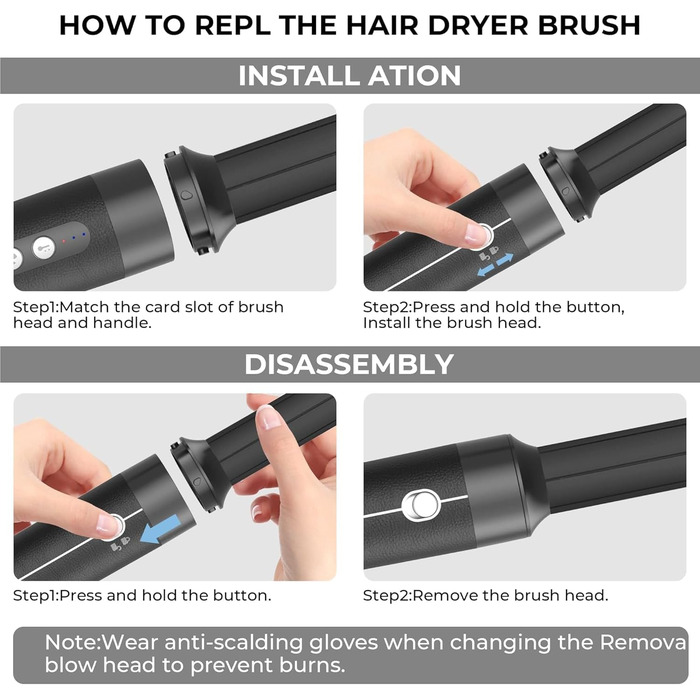 HOW TO REPL THE HAIR DRYER BRUSH

INSTALL ATION

Step1:Match the card slot of brush head and handle.

Step2:Press and hold the button, Install the brush head.

DISASSEMBLY

Step1:Press and hold the button.

Step2:Remove the brush head.

Note:Wear anti-scalding gloves when changing the Remova blow head to prevent burns.