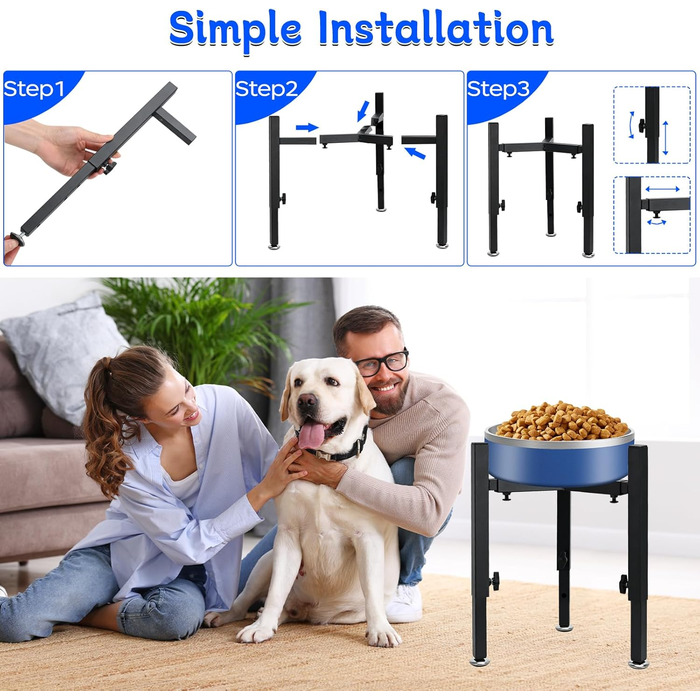 Simple Installation

Step1

Step2

Step3