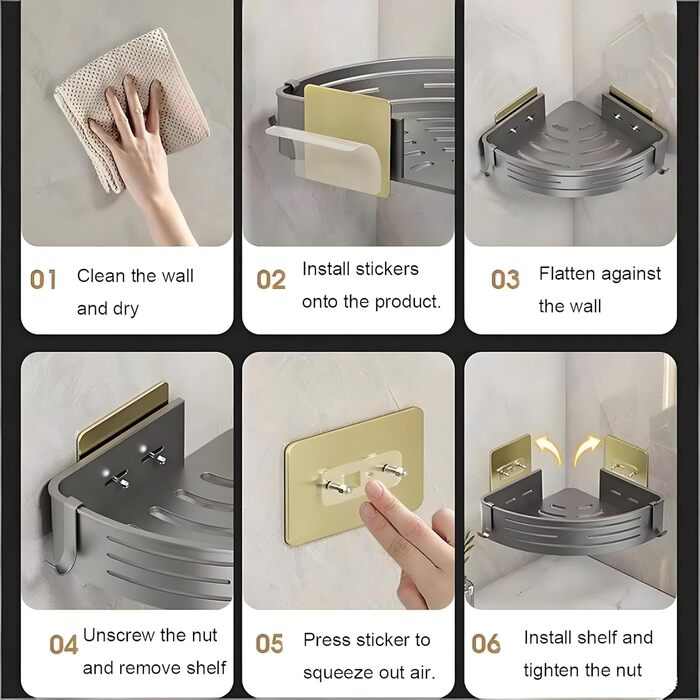 01 Clean the wall and dry

02 Install stickers onto the product.

03 Flatten against the wall

04 Unscrew the nut and remove shelf

05 Press sticker to squeeze out air.

06 Install shelf and tighten the nut