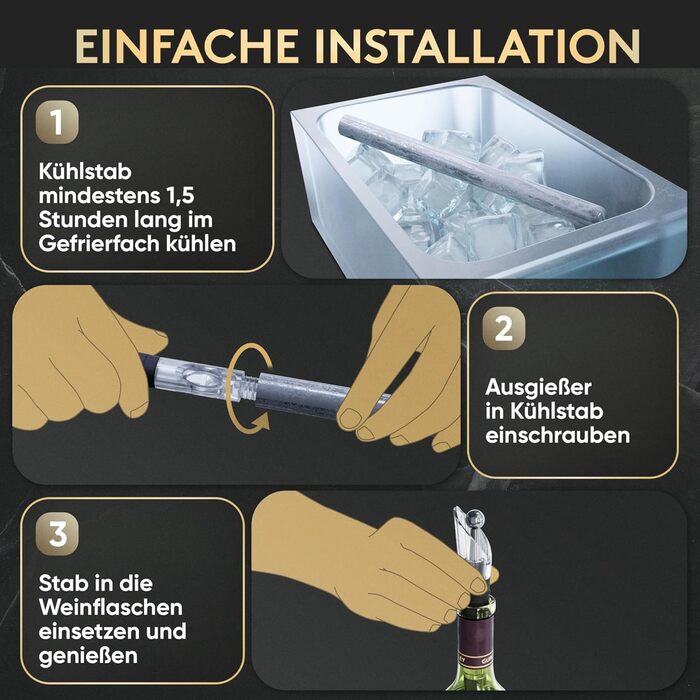 EINFACHE INSTALLATION

1

Kühlstab mindestens 1,5 Stunden lang im Gefrierfach kühlen

2

Ausgießer in Kühlstab einschrauben

3

Stab in die Weinflaschen einsetzen und genießen