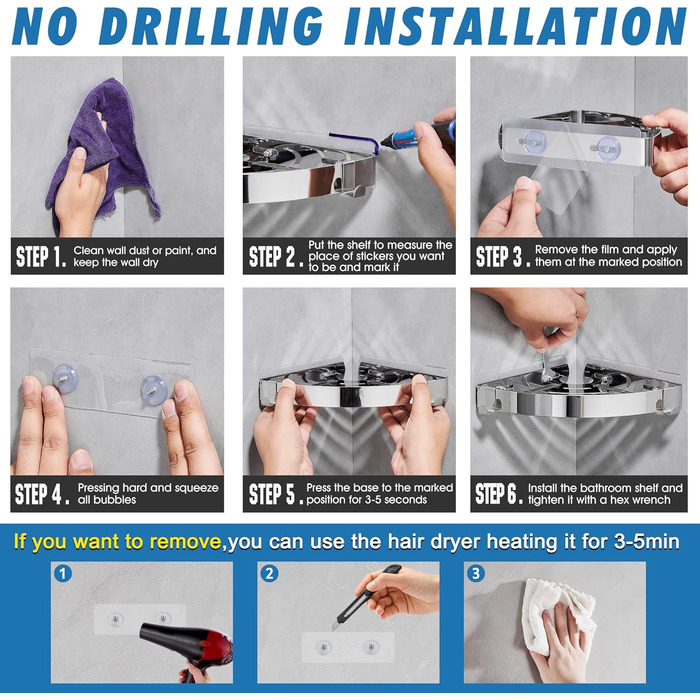 NO DRILLING INSTALLATION

STEP 1. Clean wall dust or paint, and keep the wall dry

STEP 2. Put the shelf to measure the place of stickers you want to be and mark it

STEP 3. Remove the film and apply them at the marked position

STEP 4. Pressing hard and squeeze all bubbles

STEP 5. Press the base to the marked position for 3-5 seconds

STEP 6. Install the bathroom shelf and tighten it with a hex wrench

If you want to remove,you can use the hair dryer heating it for 3-5min

1

2

3