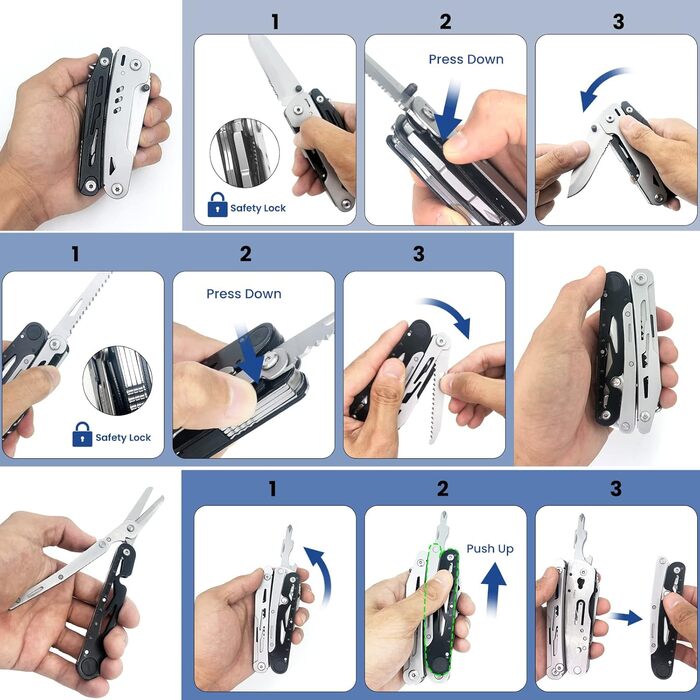 1

Safety Lock

2

Press Down

3

1

Safety Lock

2

Press Down

3

1

2

Push Up

3