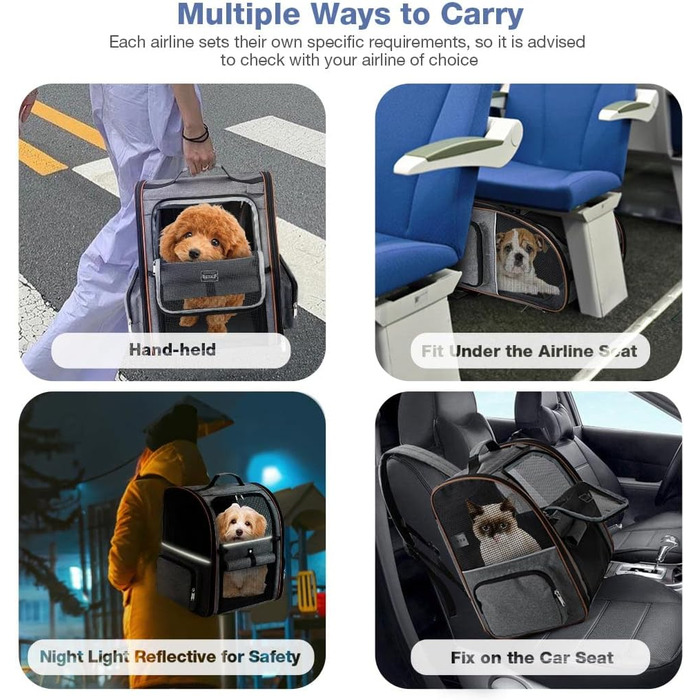 Multiple Ways to Carry

Each airline sets their own specific requirements, so it is advised to check with your airline of choice

Hand-held

Fit Under the Airline Seat

Night Light Reflective for Safety

Fix on the Car Seat