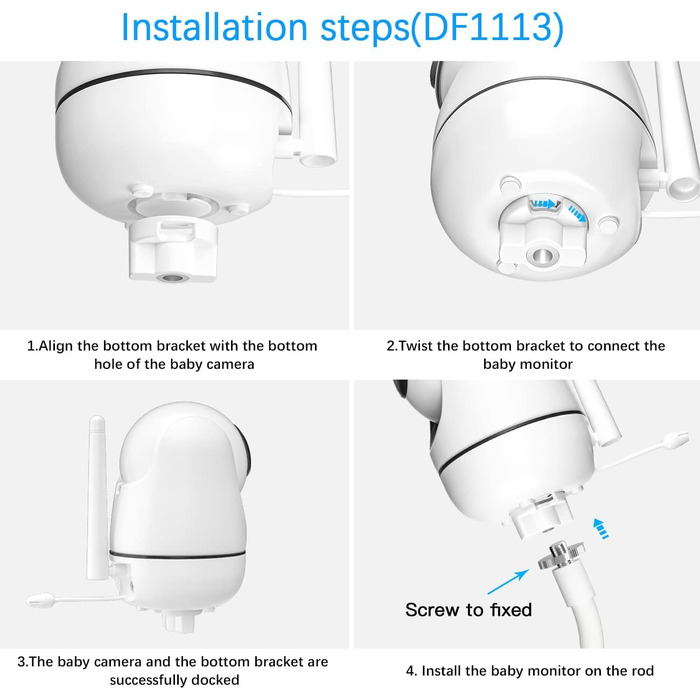 Installation steps(DF1113)

1.Align the bottom bracket with the bottom hole of the baby camera

2.Twist the bottom bracket to connect the baby monitor

3.The baby camera and the bottom bracket are successfully docked

Screw to fixed

4. Install the baby monitor on the rod