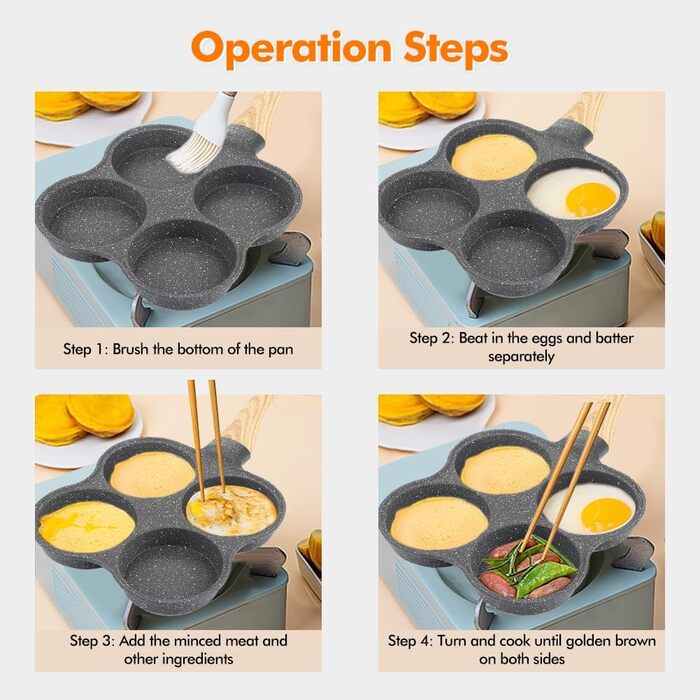 Operation Steps

Step 1: Brush the bottom of the pan

Step 2: Beat in the eggs and batter separately

Step 3: Add the minced meat and other ingredients

Step 4: Turn and cook until golden brown on both sides