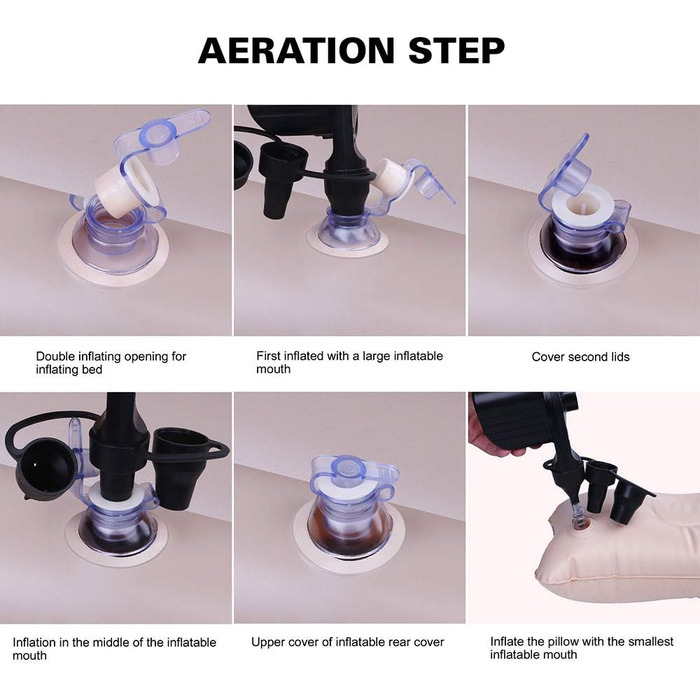 AERATION STEP

Double inflating opening for inflating bed

First inflated with a large inflatable mouth

Cover second lids

Inflation in the middle of the inflatable mouth

Upper cover of inflatable rear cover

Inflate the pillow with the smallest inflatable mouth