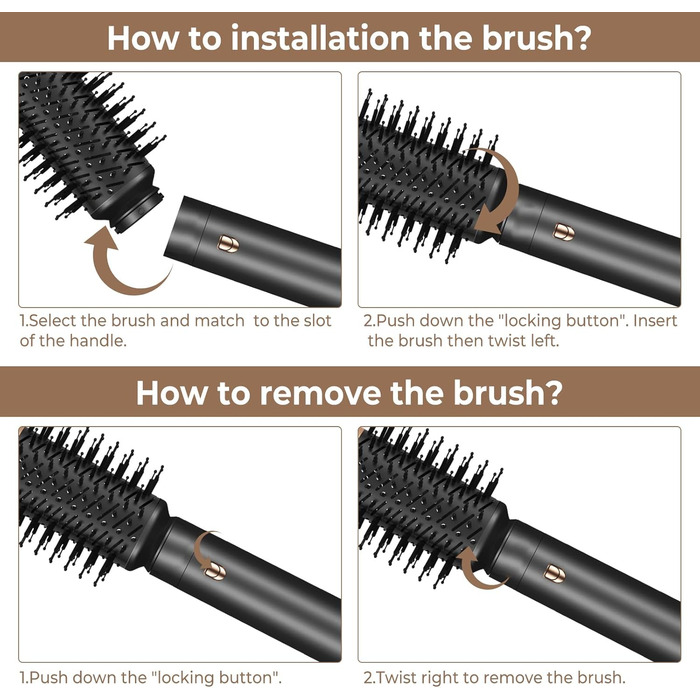 How to installation the brush?

1.Select the brush and match to the slot of the handle.

2.Push down the "locking button". Insert the brush then twist left.

How to remove the brush?

1.Push down the "locking button".

2.Twist right to remove the brush.