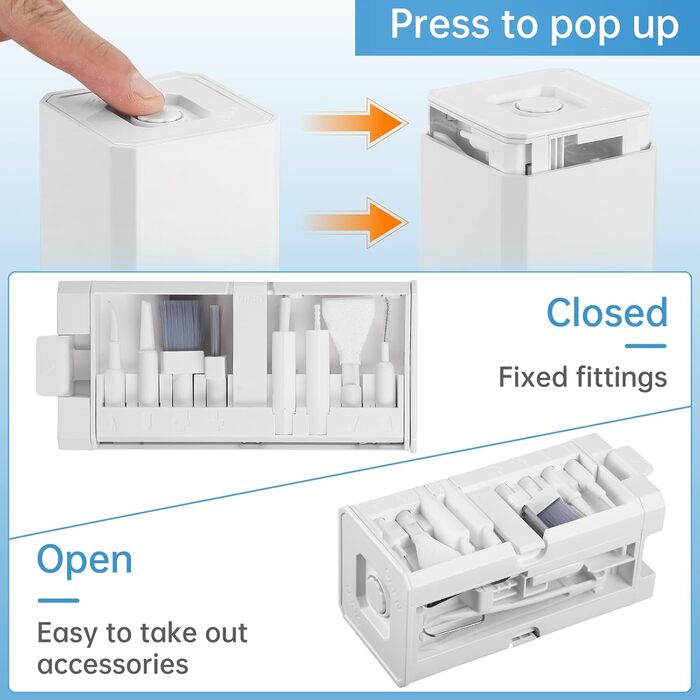 Press to pop up

Closed

Fixed fittings

Open

Easy to take out accessories