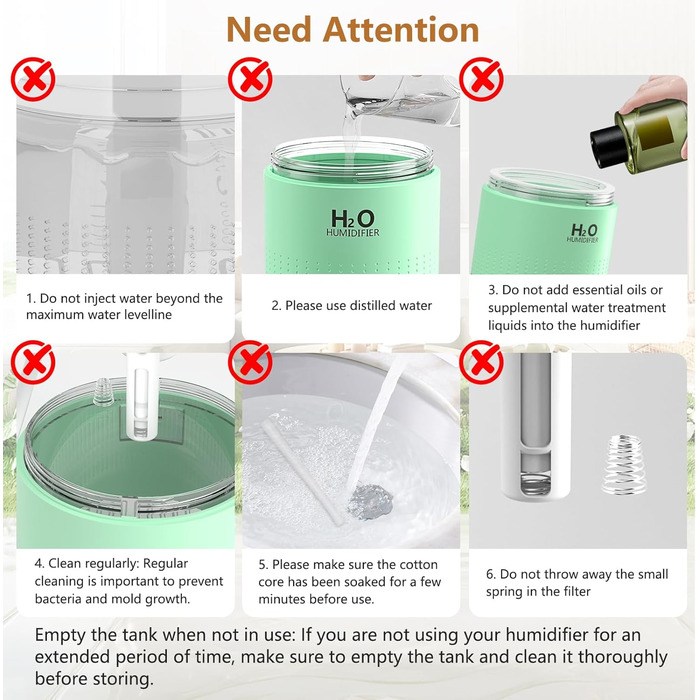 Need Attention

1. Do not inject water beyond the maximum water levelline

$H_2O$
HUMIDIFIER

2. Please use distilled water

$H_2O$
HUMIDIFIER

3. Do not add essential oils or supplemental water treatment liquids into the humidifier

4. Clean regularly: Regular cleaning is important to prevent bacteria and mold growth.

5. Please make sure the cotton core has been soaked for a few minutes before use.

6. Do not throw away the small spring in the filter

Empty the tank when not in use: If you are not using your humidifier for an extended period of time, make sure to empty the tank and clean it thoroughly before storing.