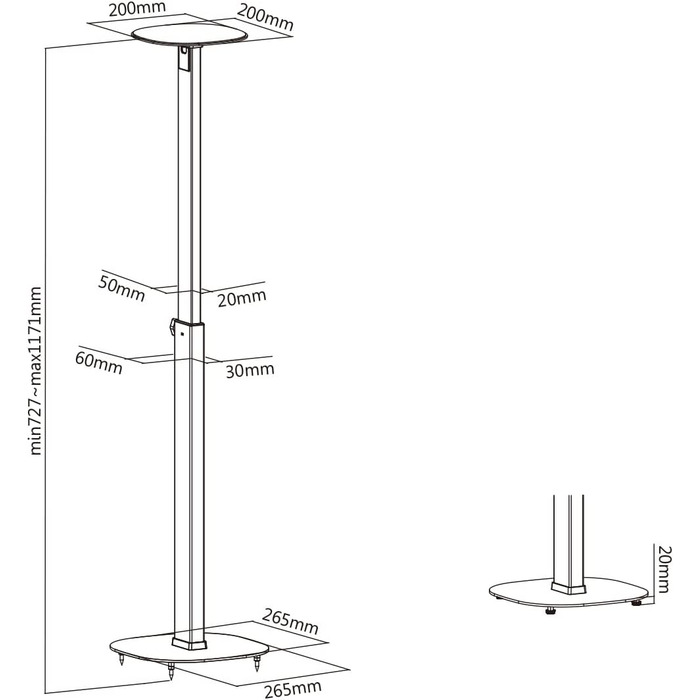 200mm
200mm
min727~max1171mm
50mm
20mm
60mm
30mm
265mm
265mm
20mm