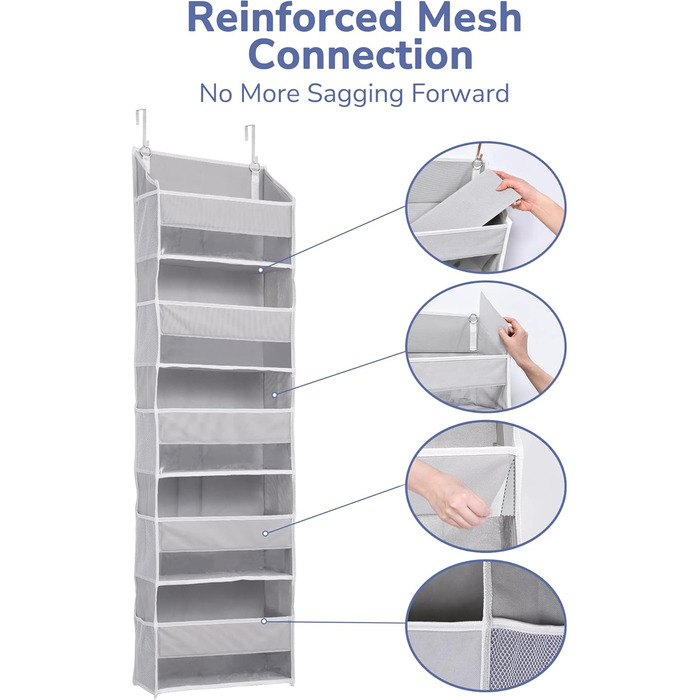 Reinforced Mesh Connection

No More Sagging Forward