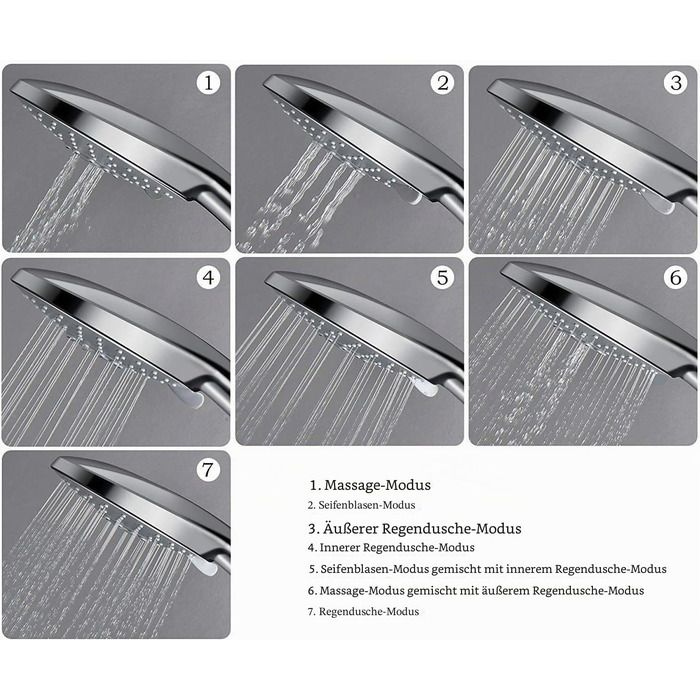 1

2

3

4

5

6

7

1. Massage-Modus
2. Seifenblasen-Modus
3. Äußerer Regendusche-Modus
4. Innerer Regendusche-Modus
5. Seifenblasen-Modus gemischt mit innerem Regendusche-Modus
6. Massage-Modus gemischt mit äußerem Regendusche-Modus
7. Regendusche-Modus