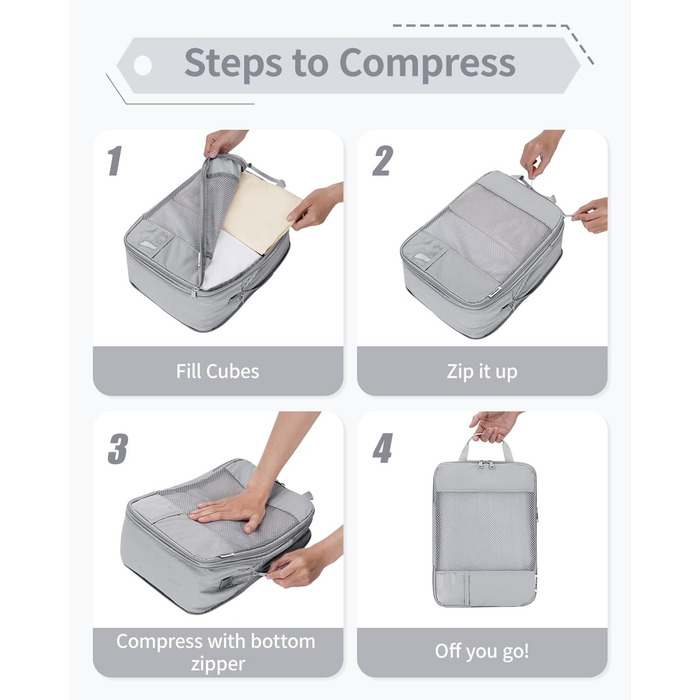 Steps to Compress

1

Fill Cubes

2

Zip it up

3

Compress with bottom zipper

4

Off you go!