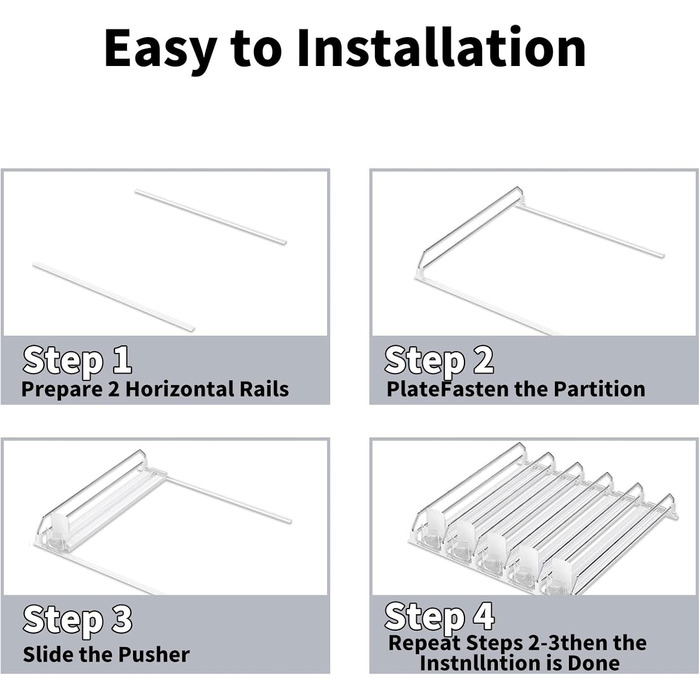 Easy to Installation

Step 1
Prepare 2 Horizontal Rails

Step 2
PlateFasten the Partition

Step 3
Slide the Pusher

Step 4
Repeat Steps 2-3then the Instnllntion is Done