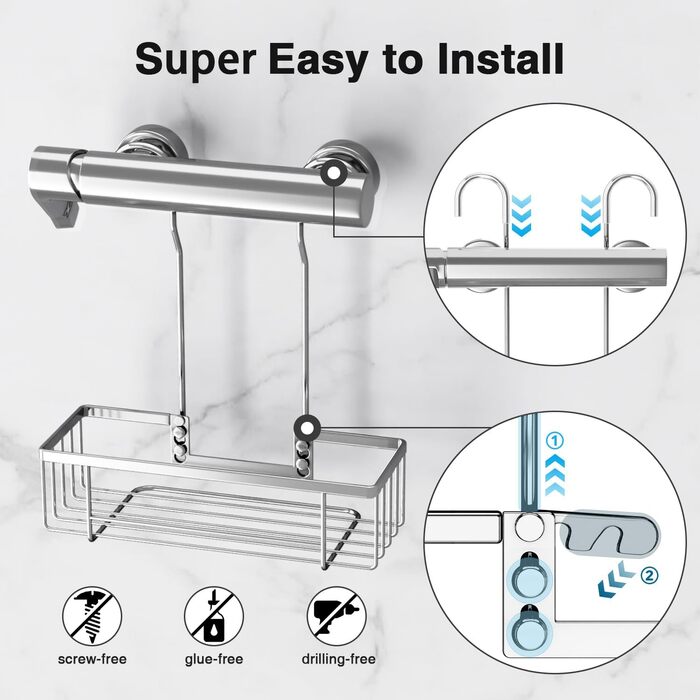 Super Easy to Install

①

②

screw-free

glue-free

drilling-free