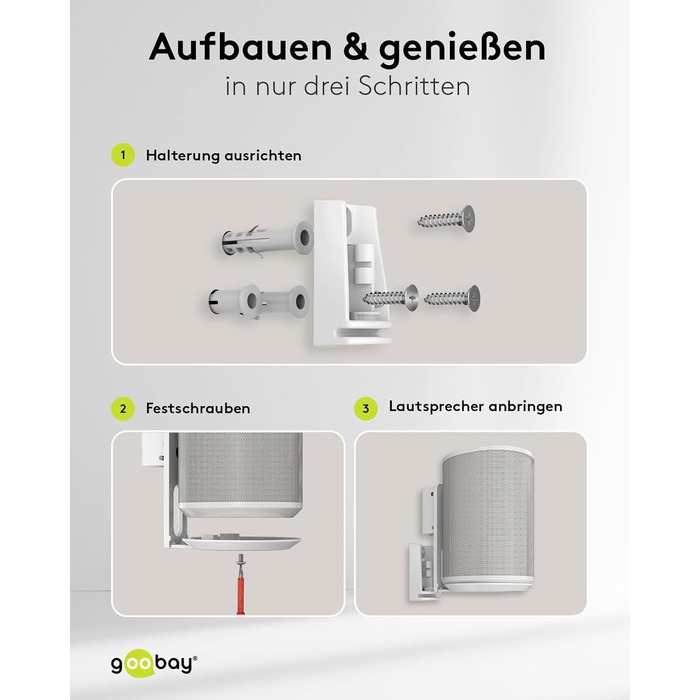 Aufbauen & genießen
in nur drei Schritten

1 Halterung ausrichten

2 Festschrauben

3 Lautsprecher anbringen

goobay®