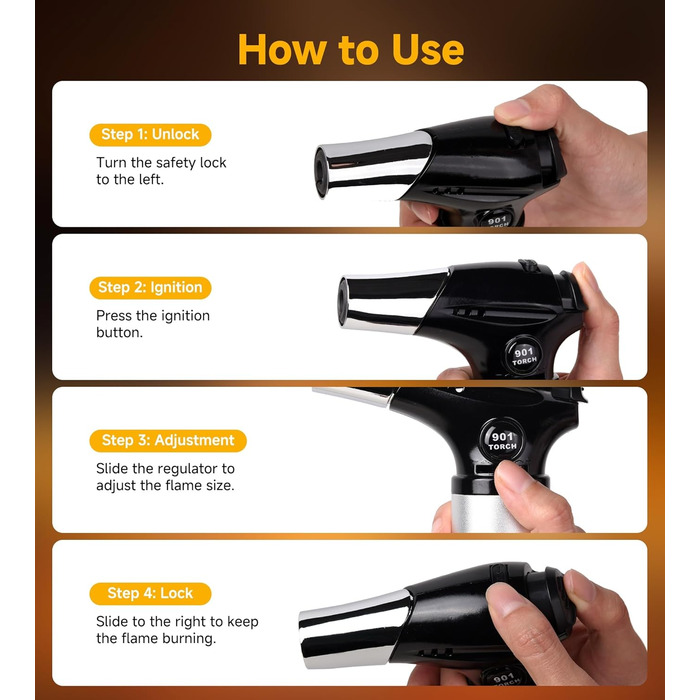 How to Use

Step 1: Unlock

Turn the safety lock to the left.

901 TORCH

Step 2: Ignition

Press the ignition button.

901 TORCH

Step 3: Adjustment

Slide the regulator to adjust the flame size.

901 TORCH

Step 4: Lock

Slide to the right to keep the flame burning.

901 TORCH