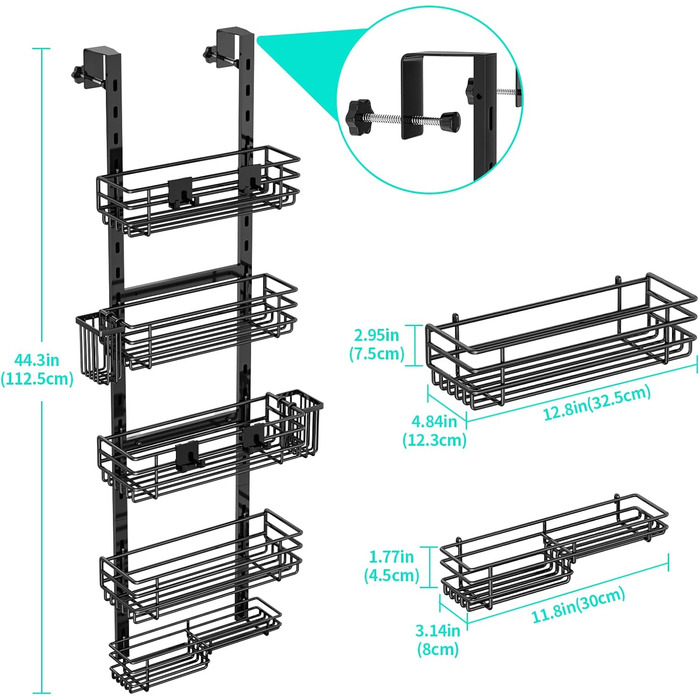 44.3in
(112.5cm)

2.95in
(7.5cm)

4.84in
(12.3cm)

12.8in(32.5cm)

1.77in
(4.5cm)

3.14in
(8cm)

11.8in(30cm)