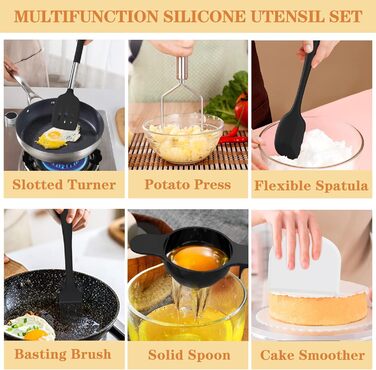 MULTIFUNCTION SILICONE UTENSIL SET

Slotted Turner

Potato Press

Flexible Spatula

Basting Brush

Solid Spoon

Cake Smoother