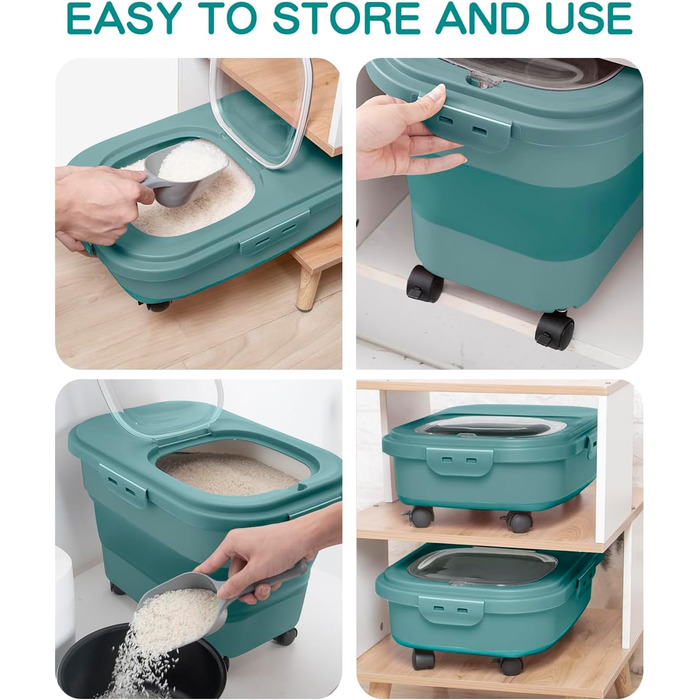 EASY TO STORE AND USE