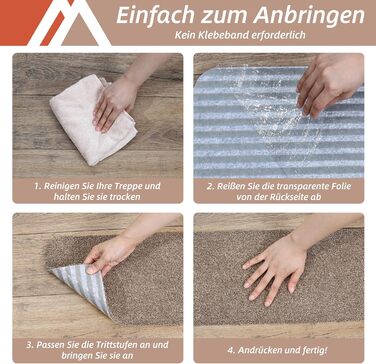 Einfach zum Anbringen
Kein Klebeband erforderlich

1. Reinigen Sie Ihre Treppe und halten Sie sie trocken

2. Reißen Sie die transparente Folie von der Rückseite ab

3. Passen Sie die Trittstufen an und bringen Sie sie an

4. Andrücken und fertig!