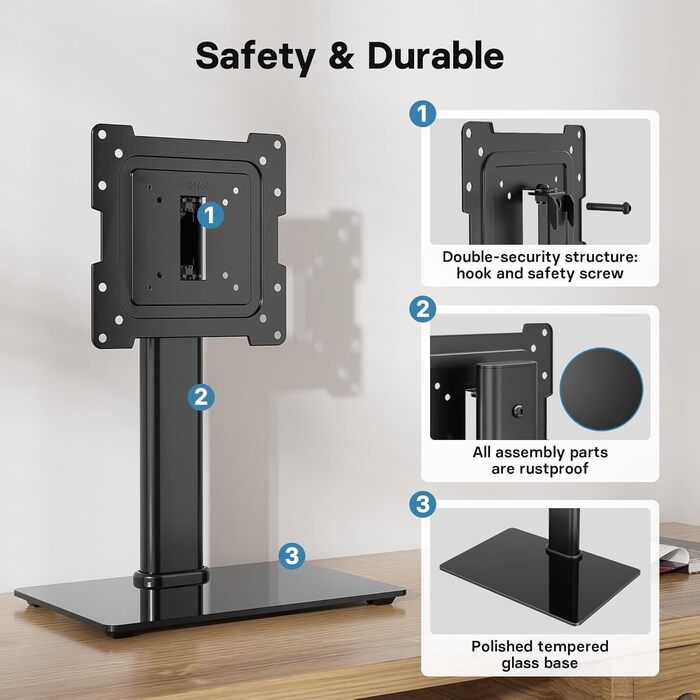 Safety & Durable

1

2

3

1

Double-security structure: hook and safety screw

2

All assembly parts are rustproof

3

Polished tempered glass base