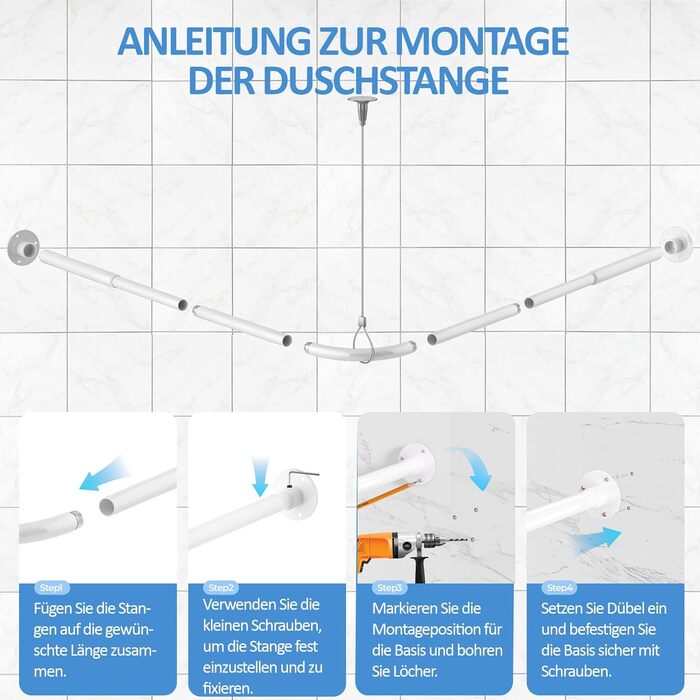 ANLEITUNG ZUR MONTAGE DER DUSCHSTANGE

Step1
Fügen Sie die Stangen auf die gewünschte Länge zusammen.

Step2
Verwenden Sie die kleinen Schrauben, um die Stange fest einzustellen und zu fixieren.

Step3
Markieren Sie die Montageposition für die Basis und bohren Sie Löcher.

Step4
Setzen Sie Dübel ein und befestigen Sie die Basis sicher mit Schrauben.