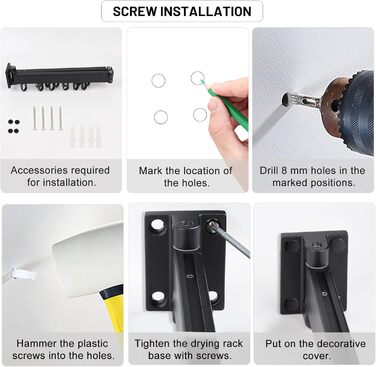 SCREW INSTALLATION

Accessories required for installation.

Mark the location of the holes.

Drill 8 mm holes in the marked positions.

Hammer the plastic screws into the holes.

Tighten the drying rack base with screws.

Put on the decorative cover.