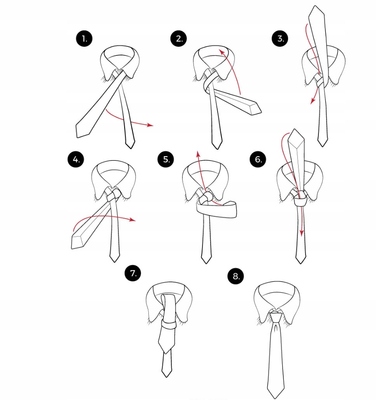 1.

2.

3.

4.

5.

6.

7.

8.