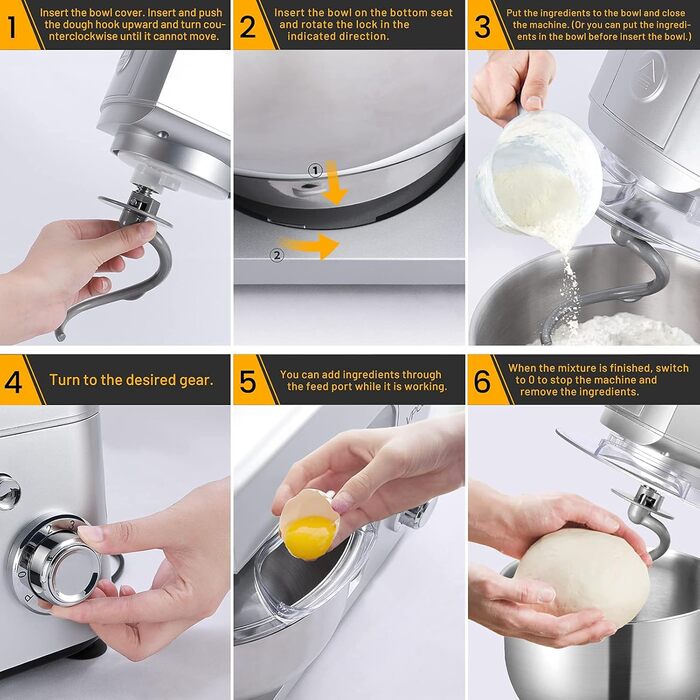 1 Insert the bowl cover. Insert and push the dough hook upward and turn counterclockwise until it cannot move.

2 Insert the bowl on the bottom seat and rotate the lock in the indicated direction.

①

②

3 Put the ingredients to the bowl and close the machine. (Or you can put the ingredients in the bowl before insert the bowl.)

4 Turn to the desired gear.

P 0 1 2 3

5 You can add ingredients through the feed port while it is working.

6 When the mixture is finished, switch to 0 to stop the machine and remove the ingredients.