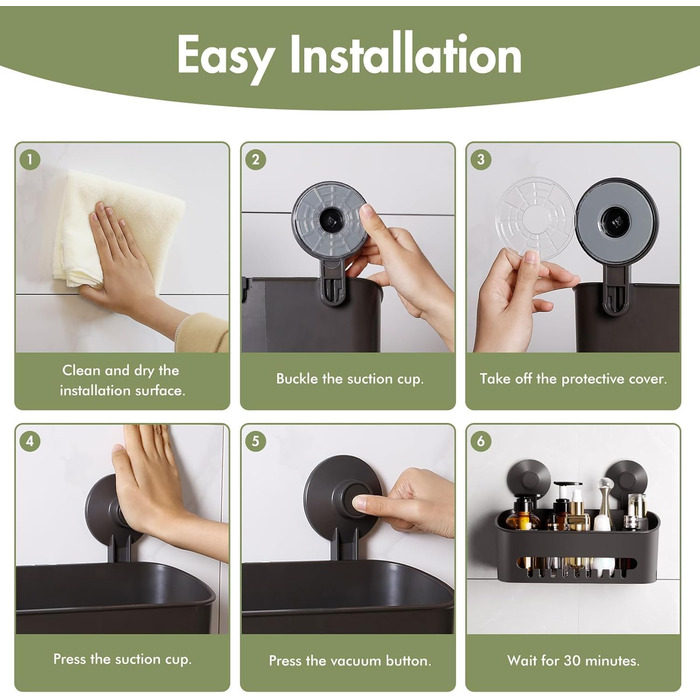 Easy Installation

1
Clean and dry the installation surface.

2
Buckle the suction cup.

3
Take off the protective cover.

4
Press the suction cup.

5
Press the vacuum button.

6
Wait for 30 minutes.