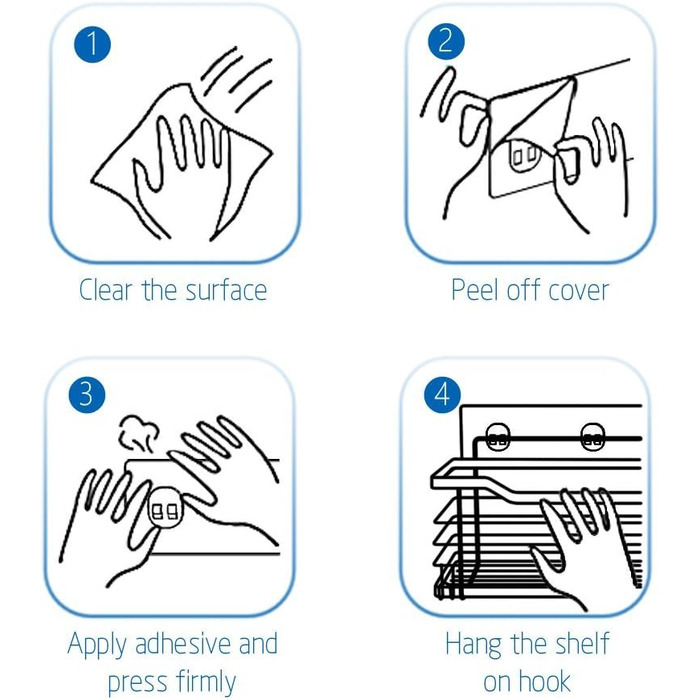 1

Clear the surface

2

Peel off cover

3

Apply adhesive and press firmly

4

Hang the shelf on hook