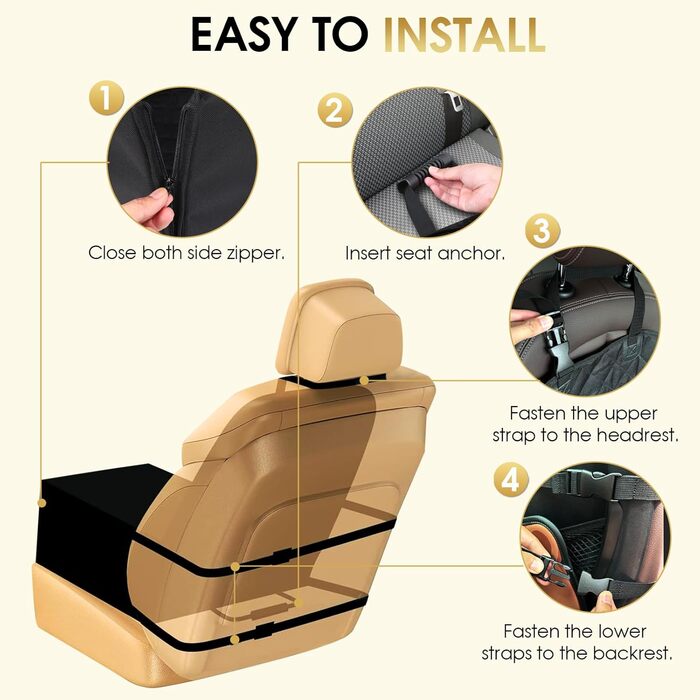 EASY TO INSTALL

1
Close both side zipper.

2
Insert seat anchor.

3
Fasten the upper strap to the headrest.

4
Fasten the lower straps to the backrest.