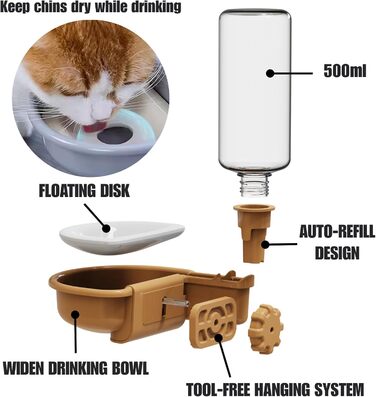 Keep chins dry while drinking

500ml

FLOATING DISK

AUTO-REFILL DESIGN

WIDEN DRINKING BOWL

TOOL-FREE HANGING SYSTEM