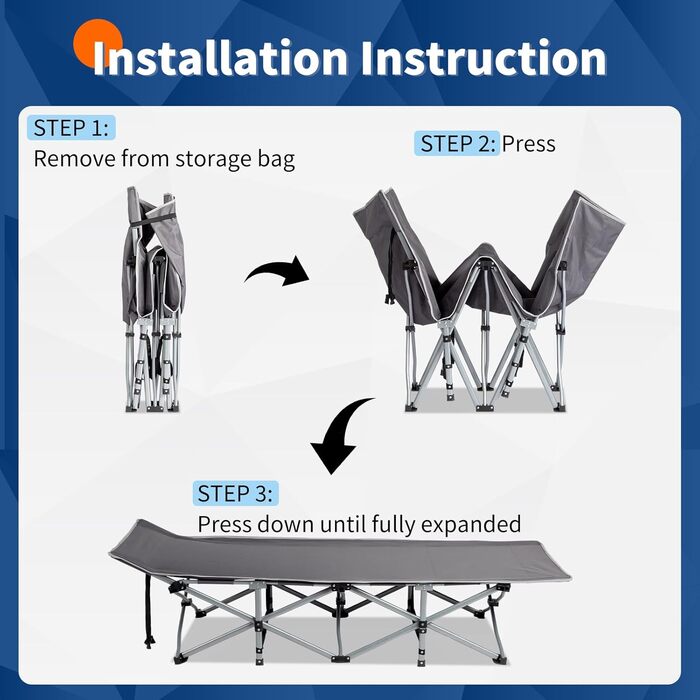 Installation Instruction

STEP 1:
Remove from storage bag

STEP 2: Press

STEP 3:
Press down until fully expanded