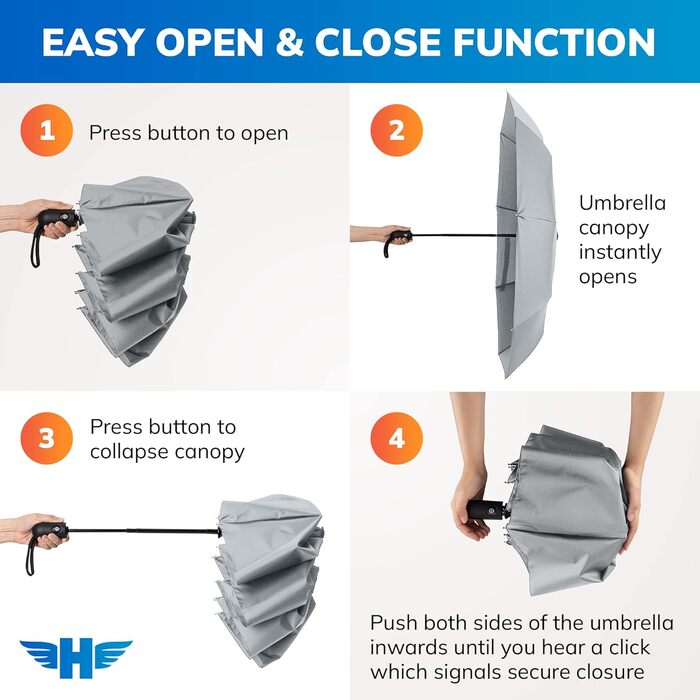 EASY OPEN & CLOSE FUNCTION

1 Press button to open

2 Umbrella canopy instantly opens

3 Press button to collapse canopy

4 Push both sides of the umbrella inwards until you hear a click which signals secure closure

H