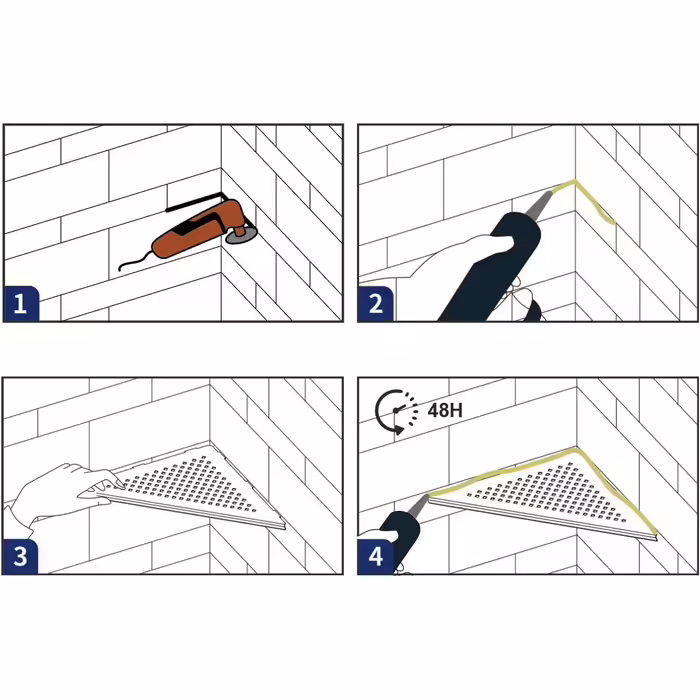 1

2

3

48H

4