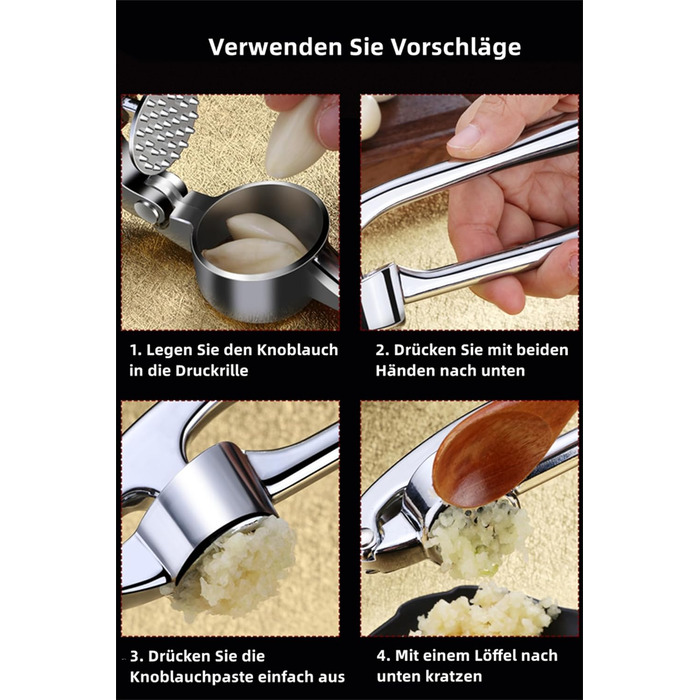 Verwenden Sie Vorschläge

1. Legen Sie den Knoblauch in die Druckrille

2. Drücken Sie mit beiden Händen nach unten

3. Drücken Sie die Knoblauchpaste einfach aus

4. Mit einem Löffel nach unten kratzen