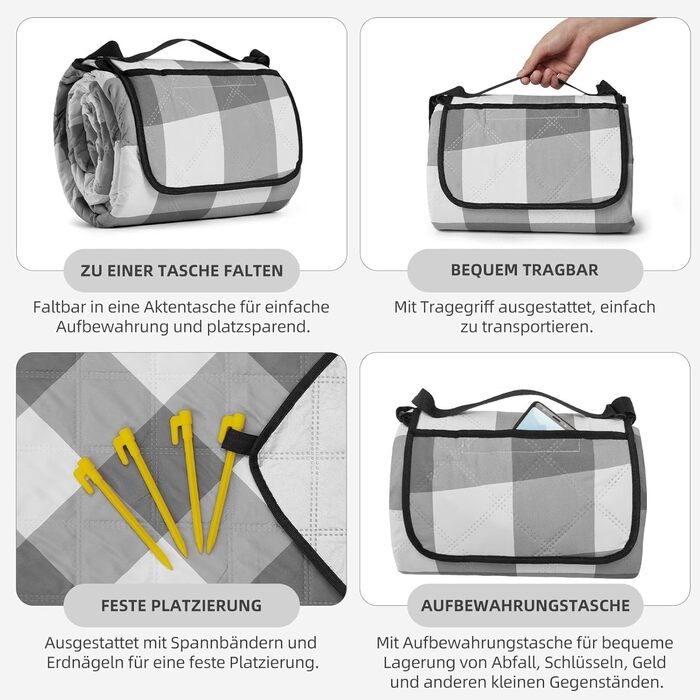 ZU EINER TASCHE FALTEN

Faltbar in eine Aktentasche für einfache Aufbewahrung und platzsparend.

BEQUEM TRAGBAR

Mit Tragegriff ausgestattet, einfach zu transportieren.

FESTE PLATZIERUNG

Ausgestattet mit Spannbändern und Erdnägeln für eine feste Platzierung.

AUFBEWAHRUNGSTASCHE

Mit Aufbewahrungstasche für bequeme Lagerung von Abfall, Schlüsseln, Geld und anderen kleinen Gegenständen.