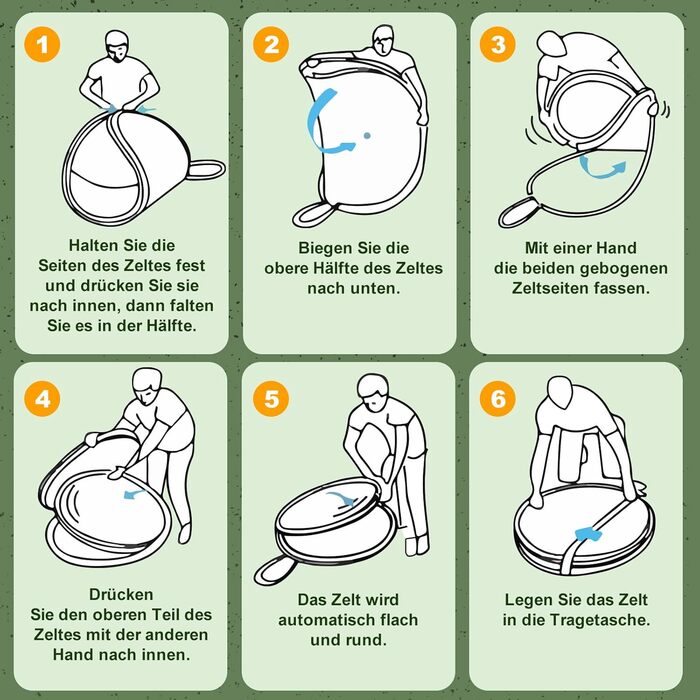 1

Halten Sie die Seiten des Zeltes fest und drücken Sie sie nach innen, dann falten Sie es in der Hälfte.

2

Biegen Sie die obere Hälfte des Zeltes nach unten.

3

Mit einer Hand die beiden gebogenen Zeltseiten fassen.

4

Drücken Sie den oberen Teil des Zeltes mit der anderen Hand nach innen.

5

Das Zelt wird automatisch flach und rund.

6

Legen Sie das Zelt in die Tragetasche.