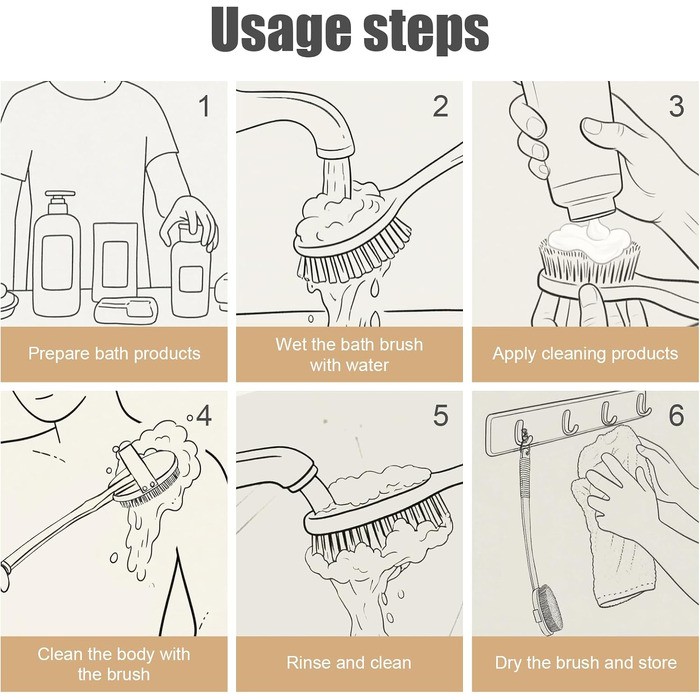 Usage steps

1

Prepare bath products

2

Wet the bath brush with water

3

Apply cleaning products

4

Clean the body with the brush

5

Rinse and clean

6

Dry the brush and store