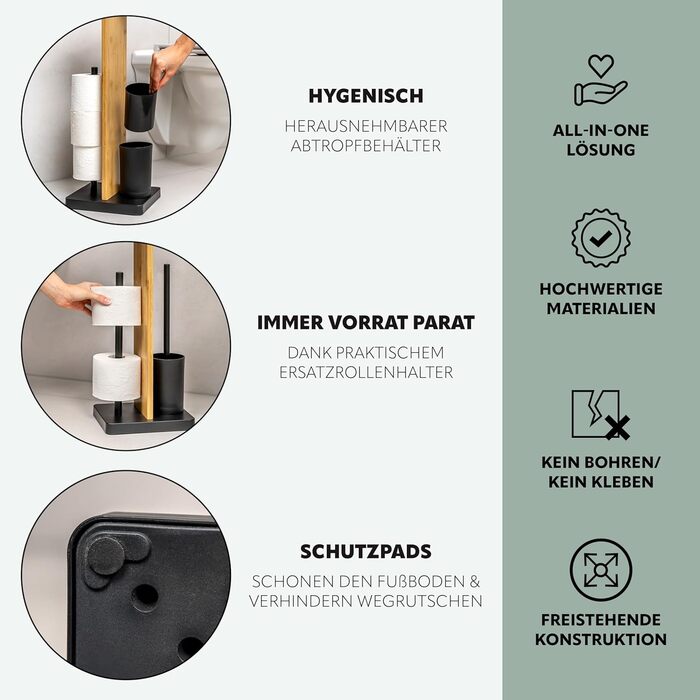 HYGENISCH
HERAUSNEHMBARER ABTROPFBEHÄLTER

IMMER VORRAT PARAT
DANK PRAKTISCHEM ERSATZROLLENHALTER

SCHUTZPADS
SCHONEN DEN FUßBODEN & VERHINDERN WEGRUTSCHEN

ALL-IN-ONE LÖSUNG

HOCHWERTIGE MATERIALIEN

KEIN BOHREN/ KEIN KLEBEN

FREISTEHENDE KONSTRUKTION