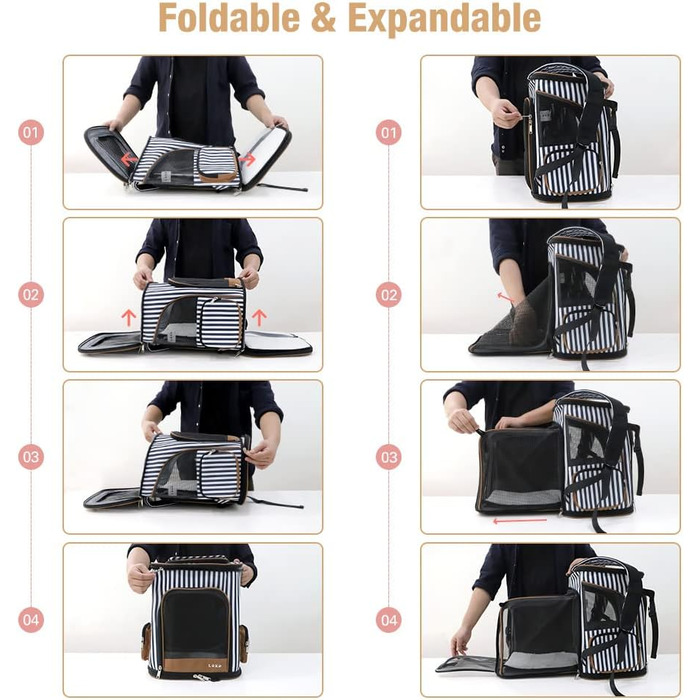 Foldable & Expandable

01

02

03

04

01

02

03

04