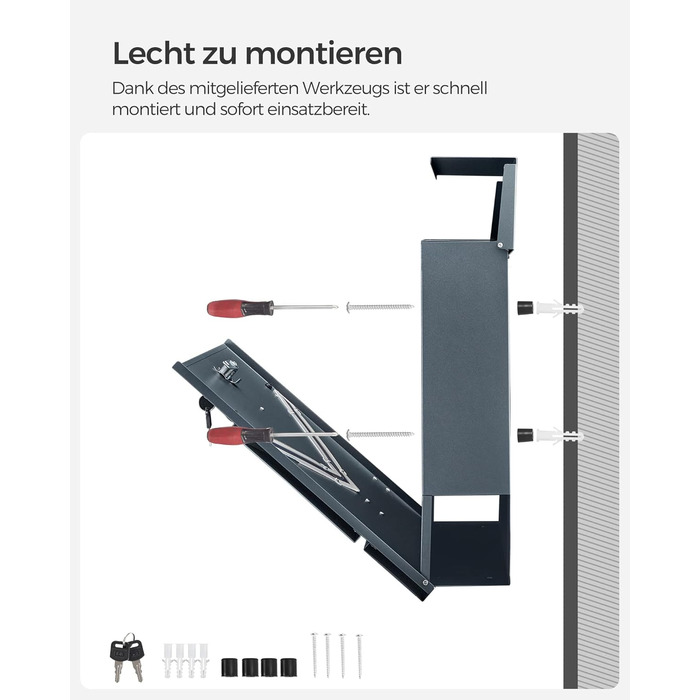 Lecht zu montieren

Dank des mitgelieferten Werkzeugs ist er schnell montiert und sofort einsatzbereit.