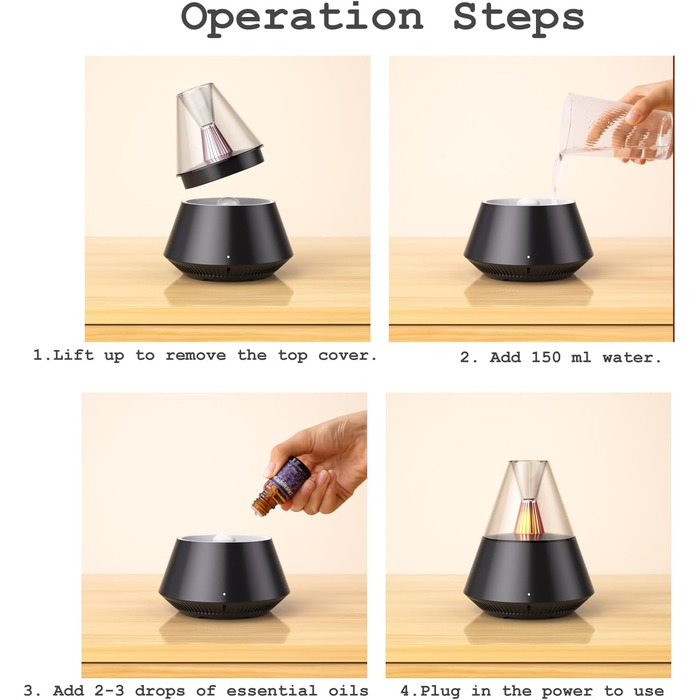 Operation Steps

1.Lift up to remove the top cover.

2. Add 150 ml water.

3. Add 2-3 drops of essential oils

4.Plug in the power to use