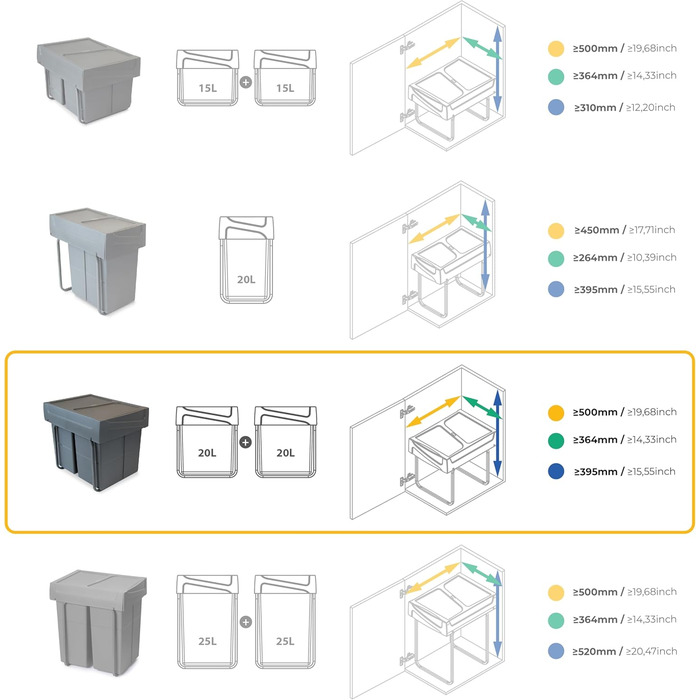 15L + 15L

≥500mm / ≥19,68inch
≥364mm / ≥14,33inch
≥310mm / ≥12,20inch

20L

≥450mm / ≥17,71inch
≥264mm / ≥10,39inch
≥395mm / ≥15,55inch

20L + 20L

≥500mm / ≥19,68inch
≥364mm / ≥14,33inch
≥395mm / ≥15,55inch

25L + 25L

≥500mm / ≥19,68inch
≥364mm / ≥14,33inch
≥520mm / ≥20,47inch