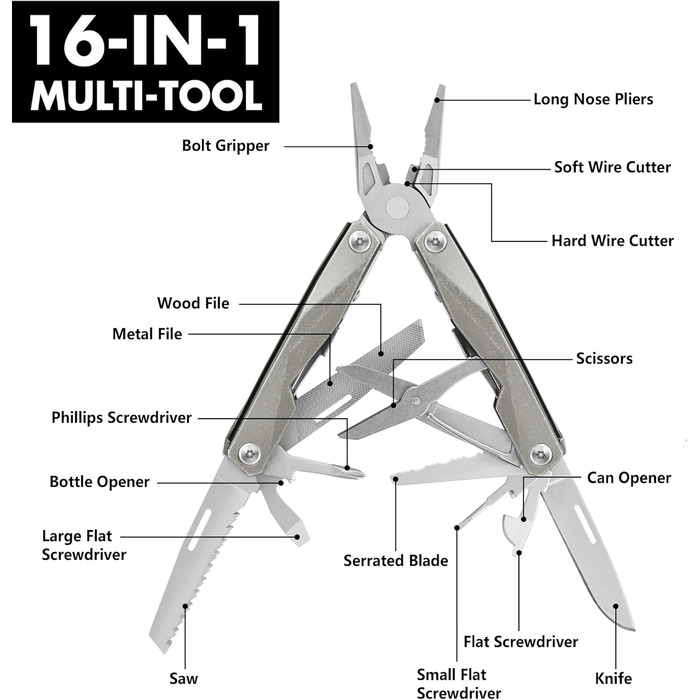 16-IN-1
MULTI-TOOL

Long Nose Pliers
Bolt Gripper
Soft Wire Cutter
Hard Wire Cutter
Wood File
Metal File
Scissors
Phillips Screwdriver
Bottle Opener
Can Opener
Large Flat Screwdriver
Serrated Blade
Flat Screwdriver
Saw
Small Flat Screwdriver
Knife