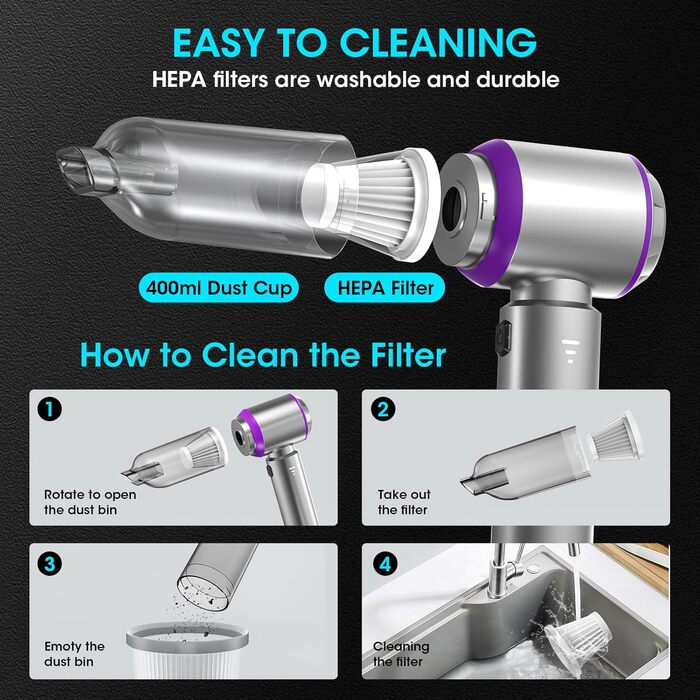 EASY TO CLEANING
HEPA filters are washable and durable

400ml Dust Cup
HEPA Filter

How to Clean the Filter

1
Rotate to open the dust bin

2
Take out the filter

3
Emoty the dust bin

4
Cleaning the filter