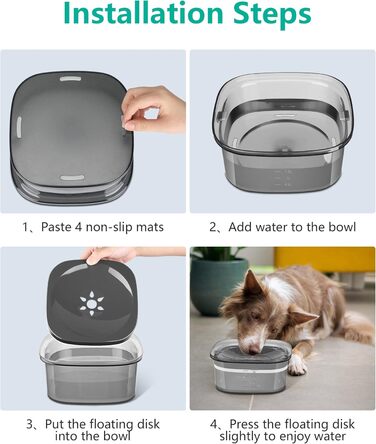 Installation Steps

1、Paste 4 non-slip mats

2、Add water to the bowl

3、Put the floating disk into the bowl

4、Press the floating disk slightly to enjoy water