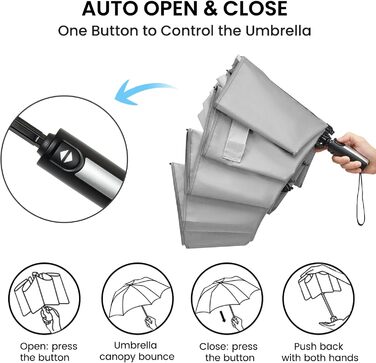 AUTO OPEN & CLOSE
One Button to Control the Umbrella

Open: press the button

Umbrella canopy bounce

Close: press the button

Push back with both hands